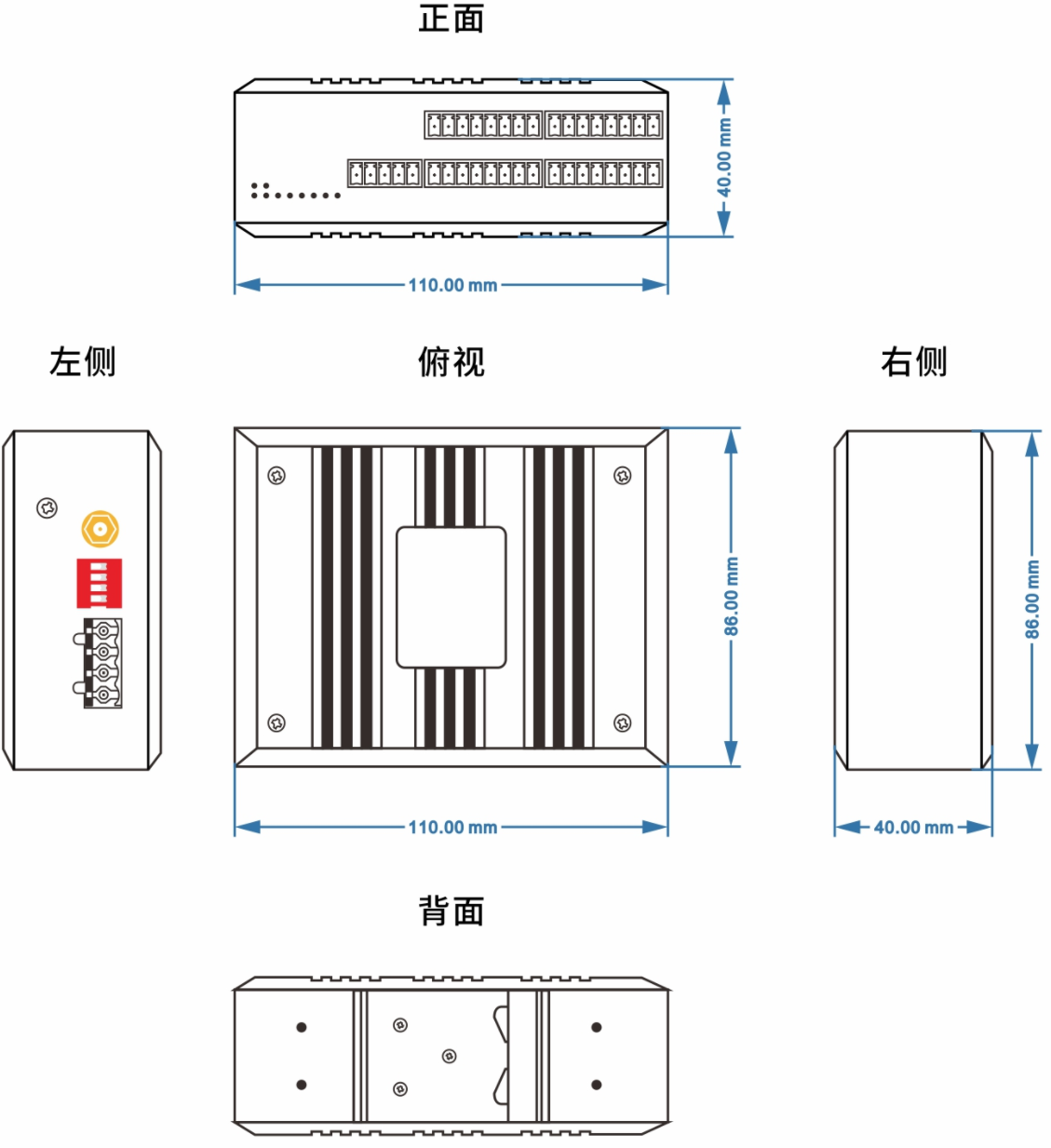 正面

40.00 mm

110.00 mm

左侧

俯视

右侧

86.00 mm

86.00 mm

110.00 mm

40.00 mm

背面